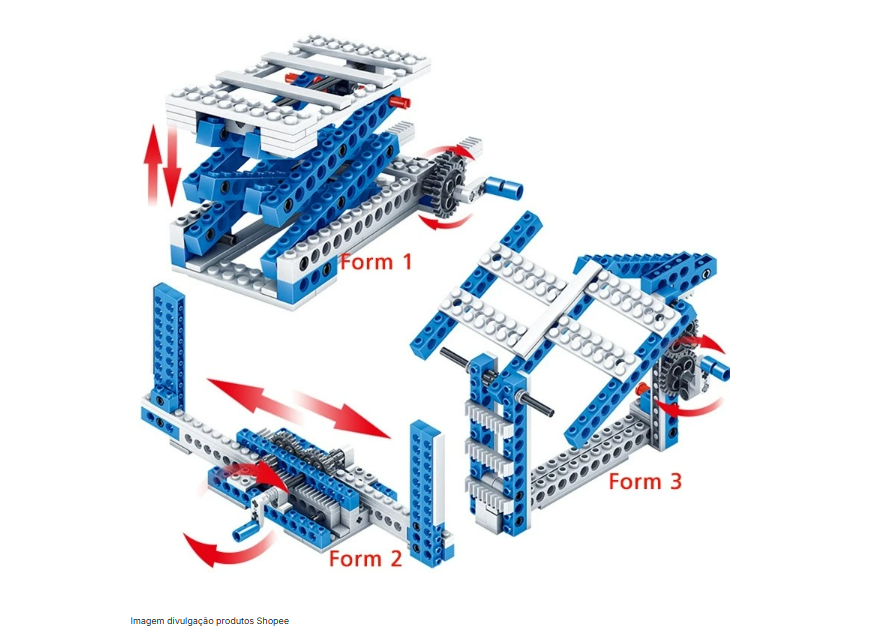 Form 1

Form 3

Form 2

Imagem divulgação produtos Shopee